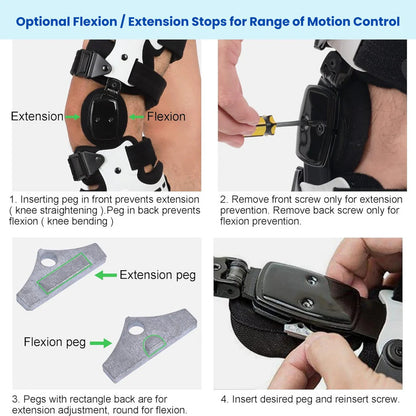 Optional Flexion / Extension Stops for Range of Motion Control

Extension

Flexion

1. Inserting peg in front prevents extension ( knee straightening ).Peg in back prevents flexion ( knee bending )

2. Remove front screw only for extension prevention. Remove back screw only for flexion prevention.

Extension peg

Flexion peg

3. Pegs with rectangle back are for extension adjustment, round for flexion.

4. Insert desired peg and reinsert screw.